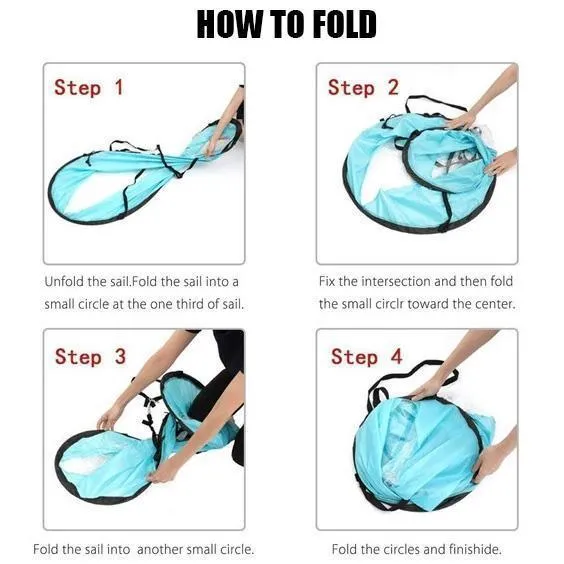 HOW TO FOLD

Step 1

Unfold the sail.Fold the sail into a small circle at the one third of sail.

Step 2

Fix the intersection and then fold the small circlr toward the center.

Step 3

Fold the sail into another small circle.

Step 4

Fold the circles and finishide.